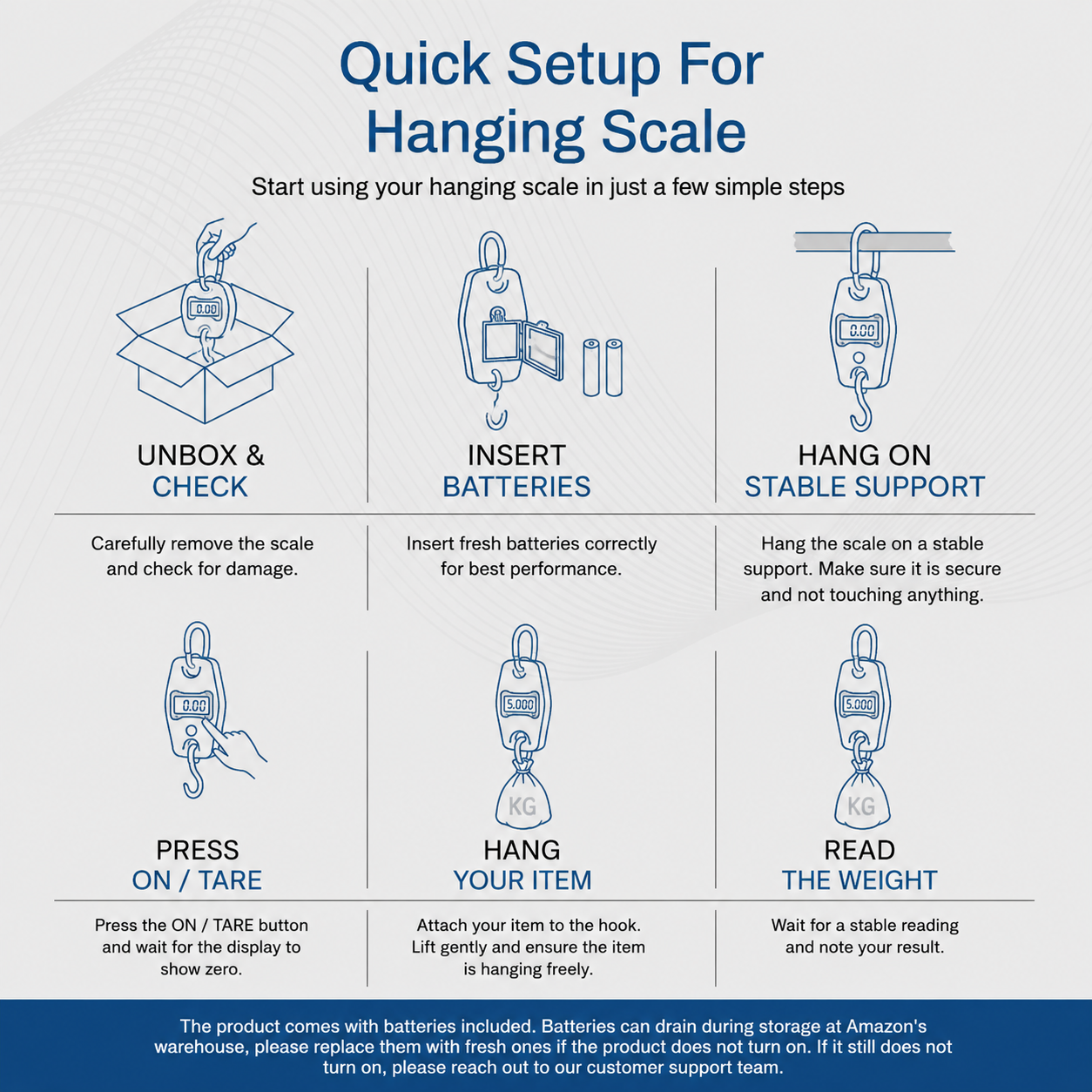 Quick Setup For Hanging Scale

Start using your hanging scale in just a few simple steps

0.00

UNBOX & CHECK

Carefully remove the scale and check for damage.

INSERT BATTERIES

Insert fresh batteries correctly for best performance.

0.00

HANG ON STABLE SUPPORT

Hang the scale on a stable support. Make sure it is secure and not touching anything.

0.00

PRESS ON / TARE

Press the ON / TARE button and wait for the display to show zero.

5.000

KG

HANG YOUR ITEM

Attach your item to the hook. Lift gently and ensure the item is hanging freely.

5.000

KG

READ THE WEIGHT

Wait for a stable reading and note your result.

The product comes with batteries included. Batteries can drain during storage at Amazon's warehouse, please replace them with fresh ones if the product does not turn on. If it still does not turn on, please reach out to our customer support team.